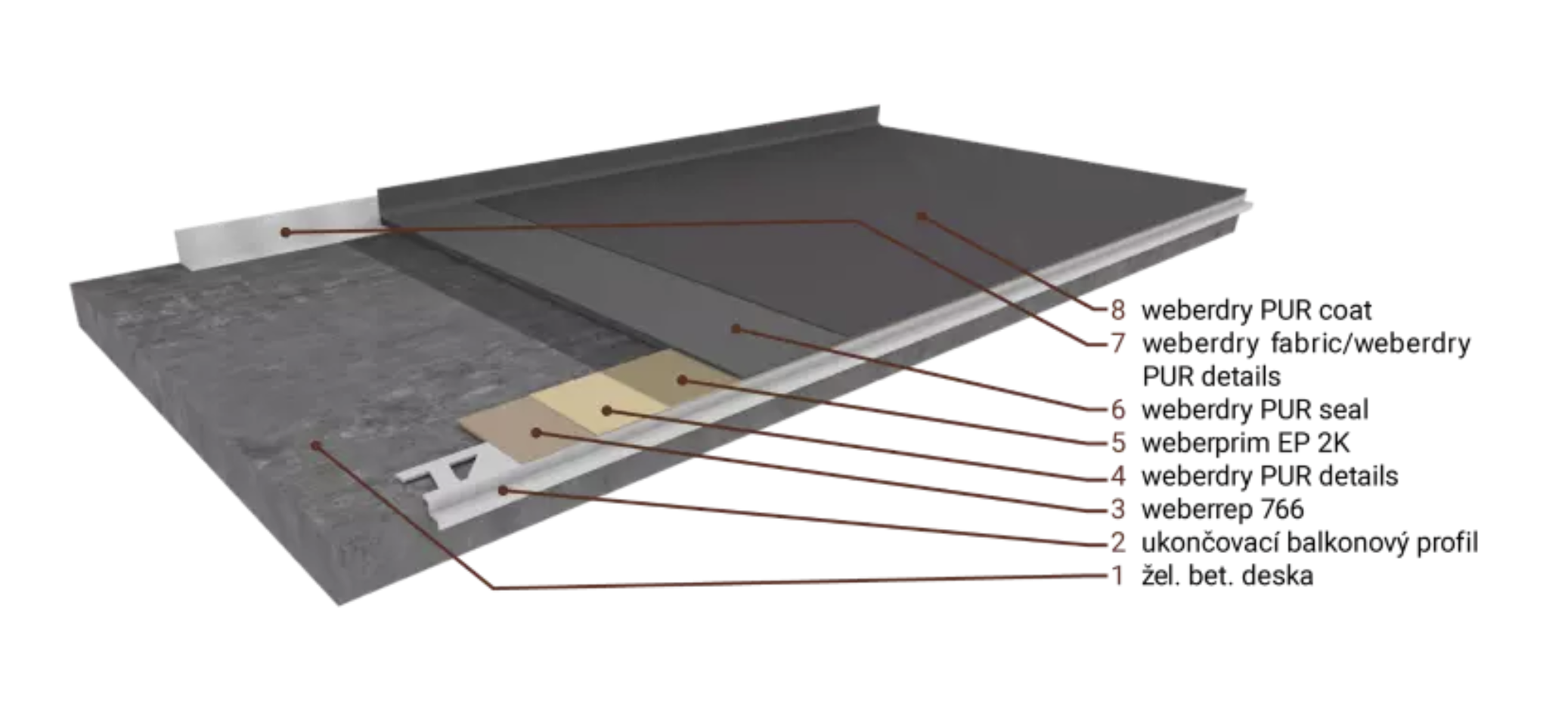 8 weberdry PUR coat
7 weberdry fabric/weberdry PUR details
6 weberdry PUR seal
5 weberprim EP 2K
4 weberdry PUR details
3 weberrep 766
2 ukončovací balkonový profil
1 žel. bet. deska