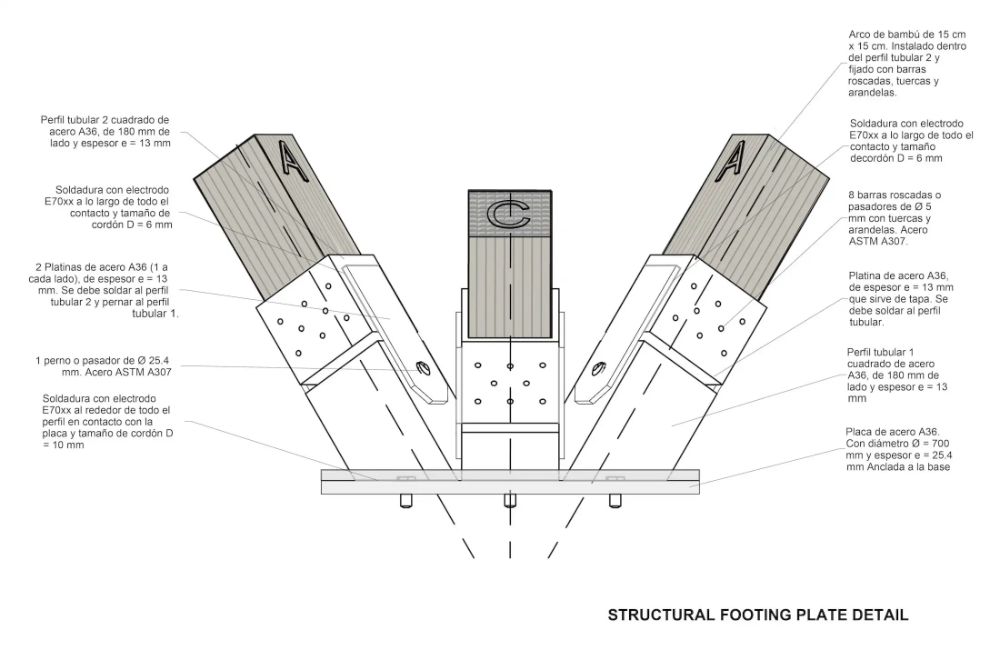 Perfil tubular 2 cuadrado de acero A36, de 180 mm de lado y espesor e = 13 mm

Soldadura con electrodo E70xx a lo largo de todo el contacto y tamaño de cordón D = 6 mm

2 Platinas de acero A36 (1 a cada lado), de espesor e = 13 mm. Se debe soldar al perfil tubular 2 y pernar al perfil tubular 1.

1 perno o pasador de Ø 25.4 mm. Acero ASTM A307

Soldadura con electrodo E70xx al rededor de todo el perfil en contacto con la placa y tamaño de cordón D = 10 mm

A

C

A

Arco de bambú de 15 cm x 15 cm. Instalado dentro del perfil tubular 2 y fijado con barras roscadas, tuercas y arandelas.

Soldadura con electrodo E70xx a lo largo de todo el contacto y tamaño decordón D = 6 mm

8 barras roscadas o pasadores de Ø 5 mm con tuercas y arandelas. Acero ASTM A307.

Platina de acero A36, de espesor e = 13 mm que sirve de tapa. Se debe soldar al perfil tubular.

Perfil tubular 1 cuadrado de acero A36, de 180 mm de lado y espesor e = 13 mm

Placa de acero A36. Con diámetro Ø = 700 mm y espesor e = 25.4 mm Anclada a la base

STRUCTURAL FOOTING PLATE DETAIL